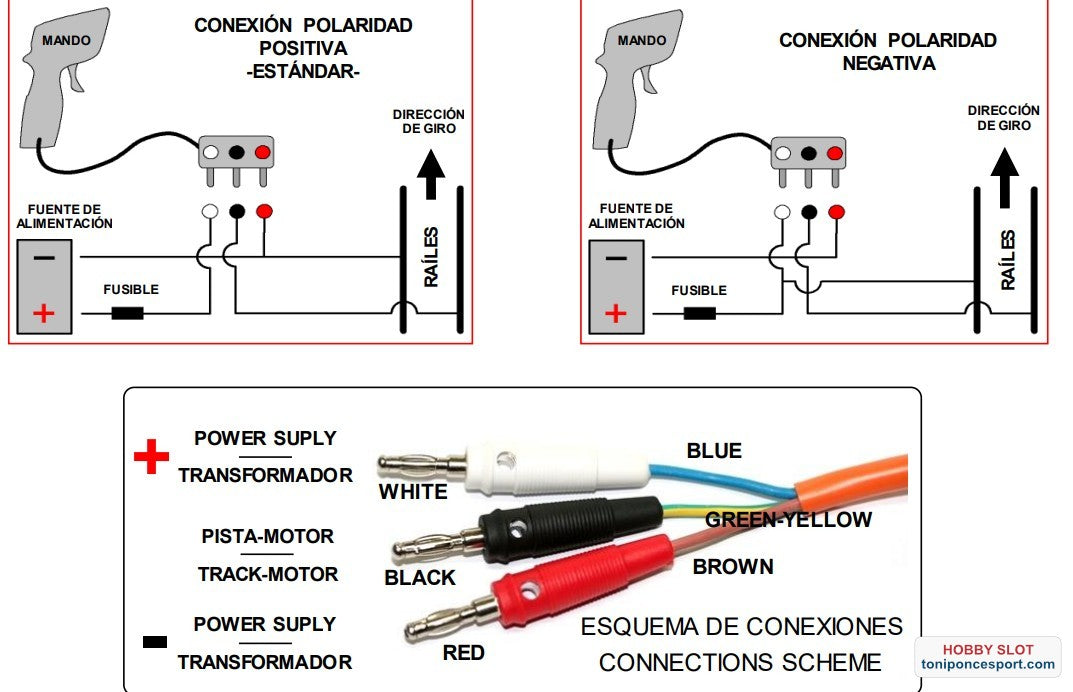 MANDO

CONEXIÓN POLARIDAD POSITIVA -ESTÁNDAR-

DIRECCIÓN DE GIRO

FUENTE DE ALIMENTACIÓN

−

+

FUSIBLE

RAÍLES

MANDO

CONEXIÓN POLARIDAD NEGATIVA

DIRECCIÓN DE GIRO

FUENTE DE ALIMENTACIÓN

−

+

FUSIBLE

RAÍLES

+

POWER SUPLY

TRANSFORMADOR

PISTA-MOTOR

TRACK-MOTOR

−

POWER SUPLY

TRANSFORMADOR

WHITE

BLACK

RED

BLUE

GREEN-YELLOW

BROWN

ESQUEMA DE CONEXIONES

CONNECTIONS SCHEME

HOBBY SLOT

toniponcesport.com