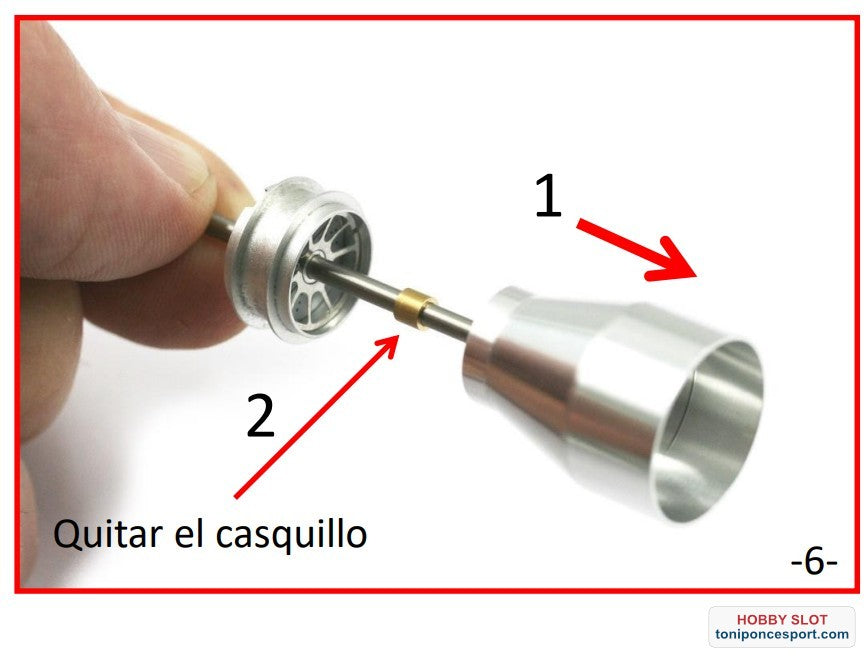 1

2

Quitar el casquillo

-6-

HOBBY SLOT
toniponcesport.com